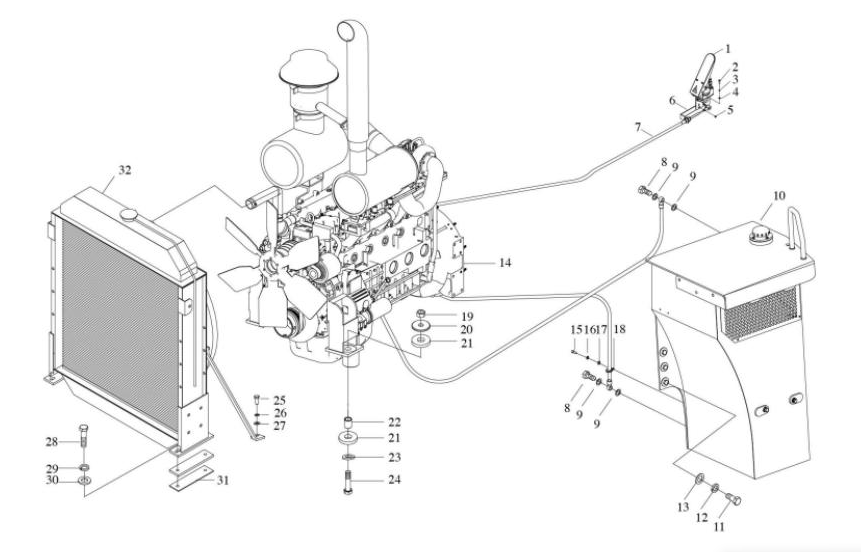 1
2
3
4
5
6
7
8
9
9
10
32
14
19
20
21
15
16
17
18
8
9
9
25
26
27
22
21
23
24
28
29
30
31
13
12
11